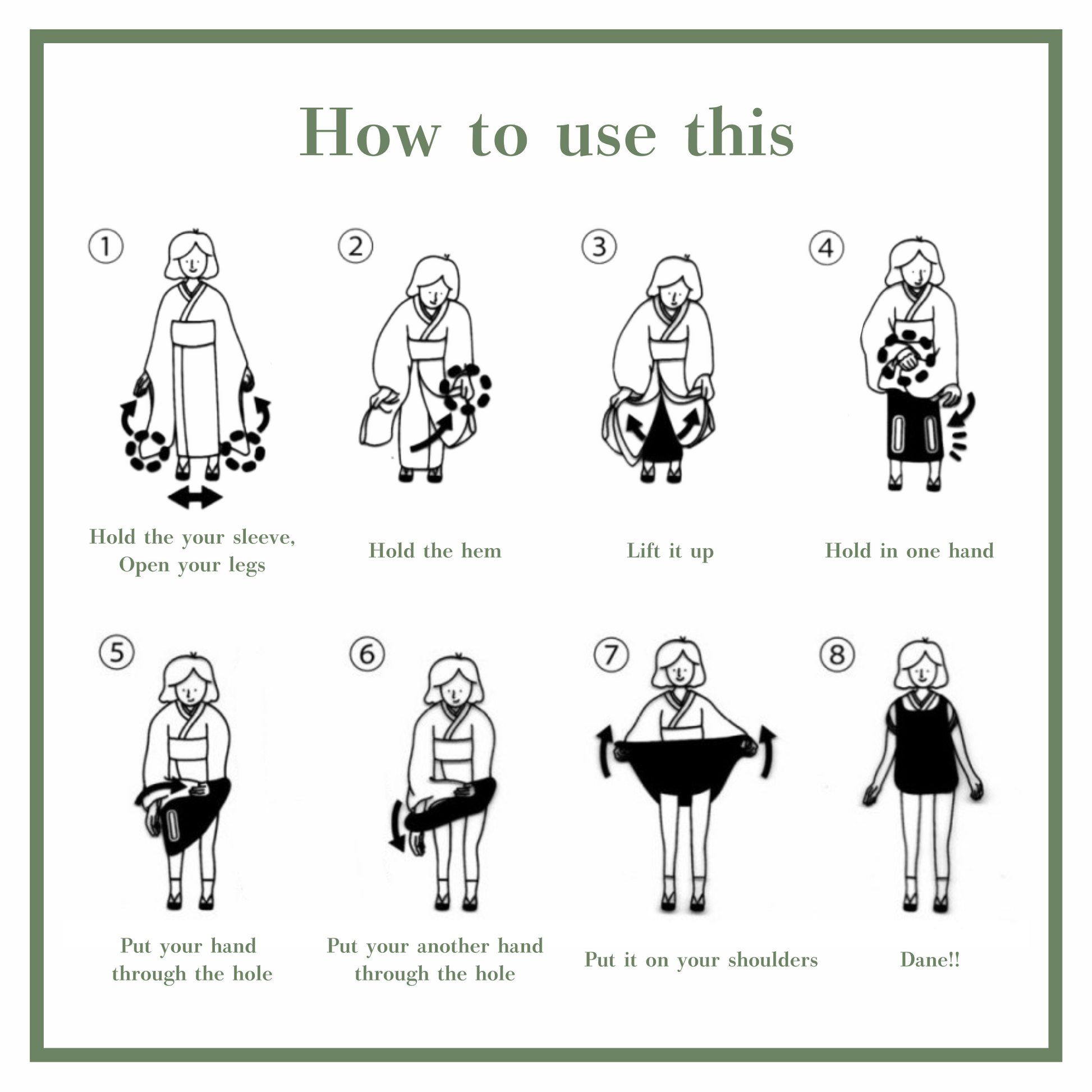 How to use this

①

Hold the your sleeve,
Open your legs

②

Hold the hem

③

Lift it up

④

Hold in one hand

⑤

Put your hand
through the hole

⑥

Put your another hand
through the hole

⑦

Put it on your shoulders

⑧

Dane!!